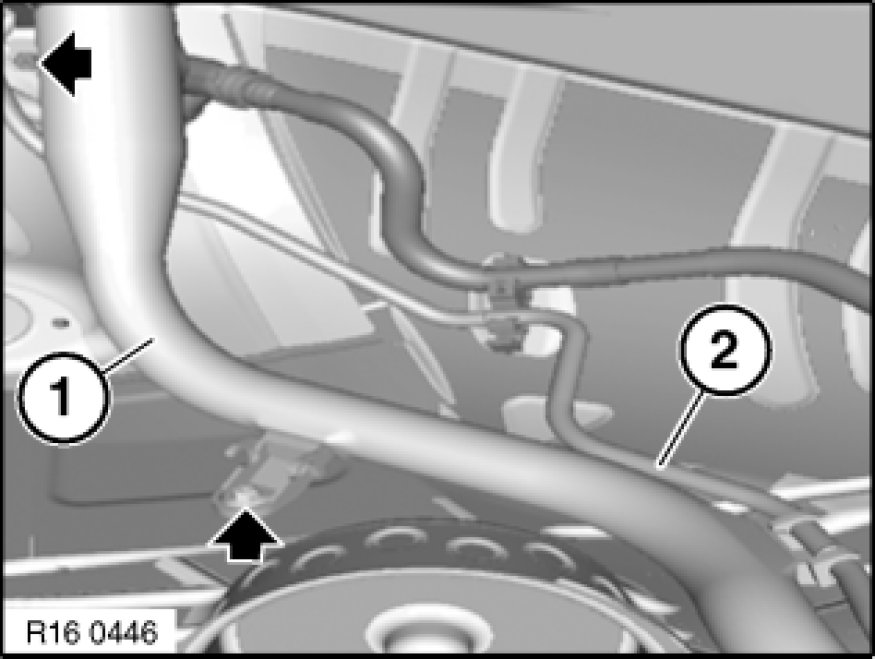 1
2
R16 0446