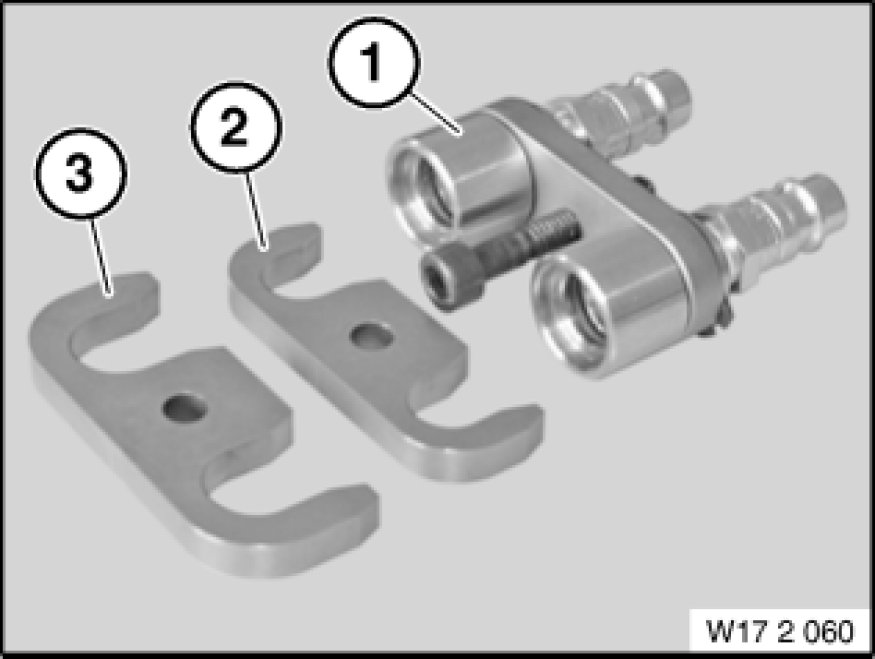 1
2
3
W17 2 060