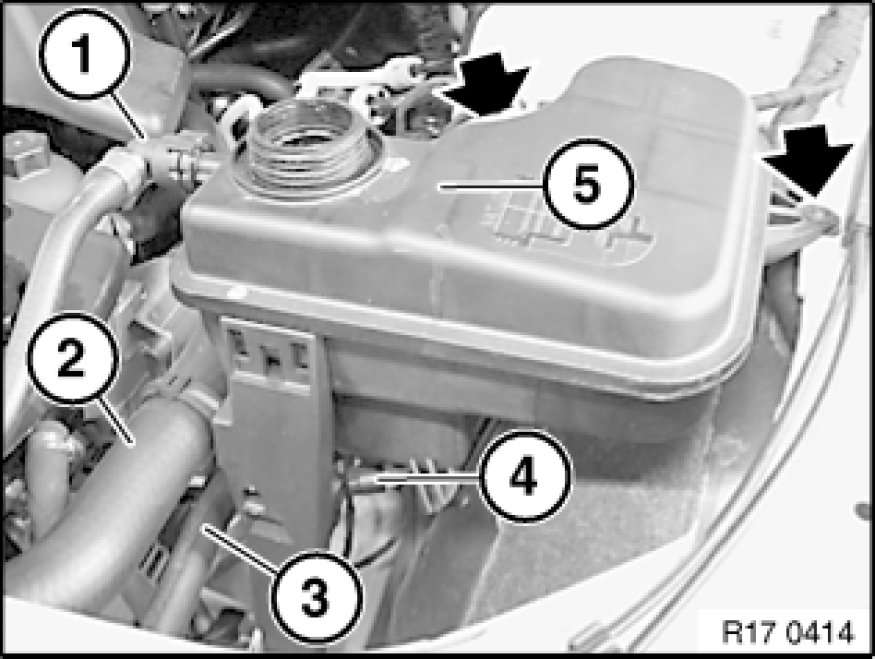 1
5
2
4
3
R17 0414