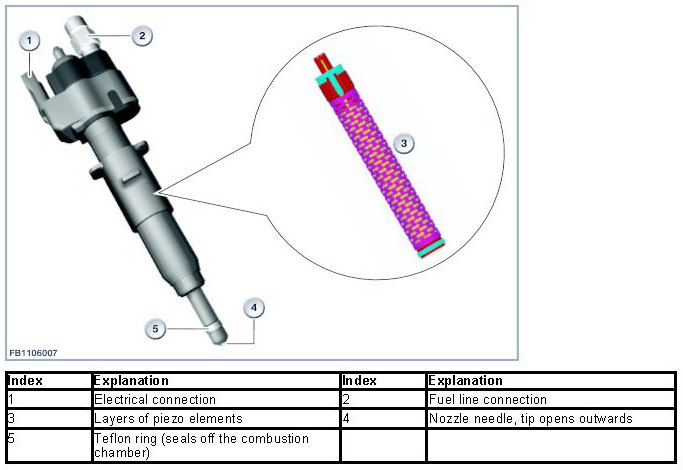 1
2
3
4
5
FB1106007

| Index | Explanation | Index | Explanation |
|---|---|---|---|
| 1 | Electrical connection | 2 | Fuel line connection |
| 3 | Layers of piezo elements | 4 | Nozzle needle, tip opens outwards |
| 5 | Teflon ring (seals off the combustion chamber) | | |