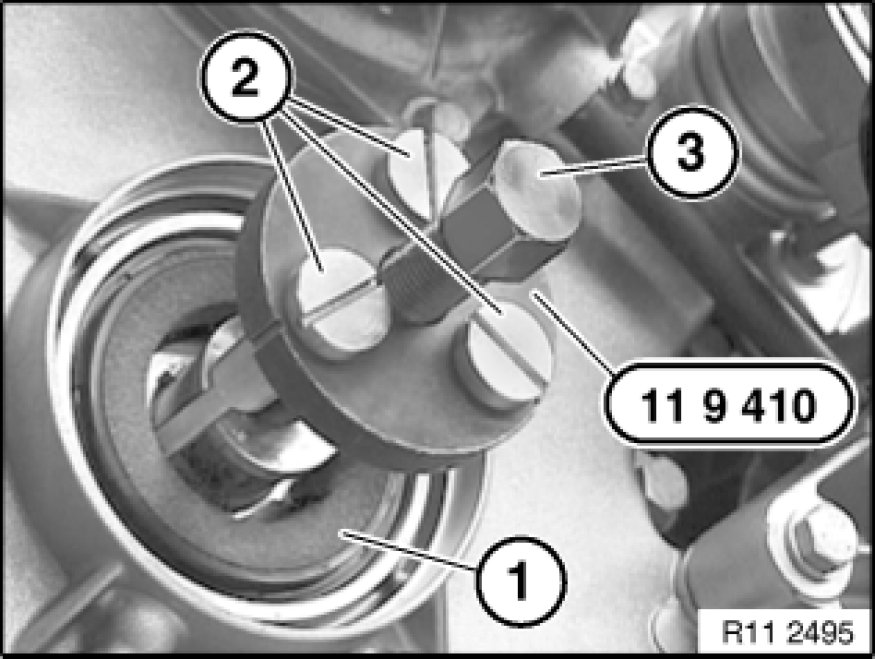 2
3
11 9 410
1
R11 2495