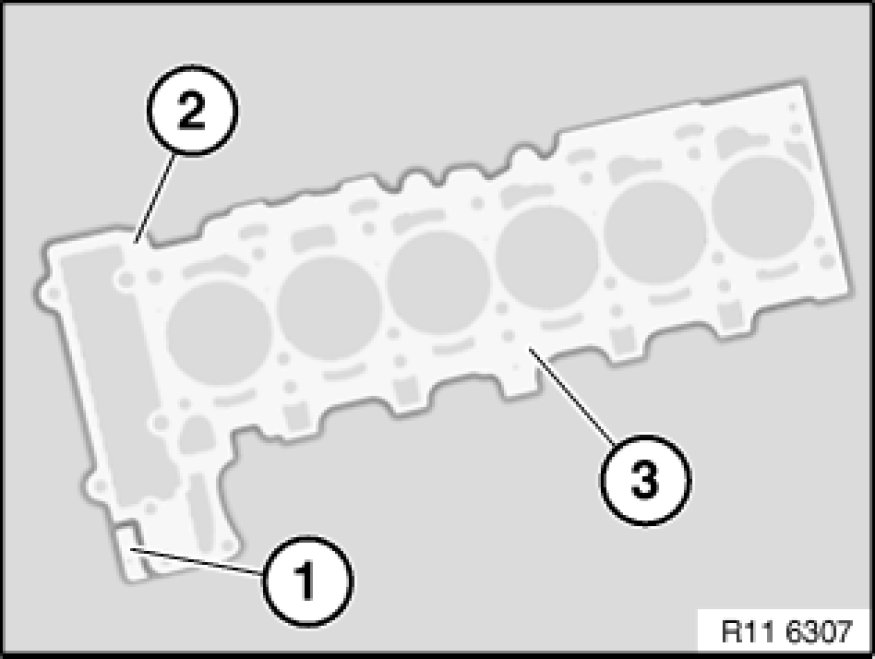 2

3

1

R11 6307