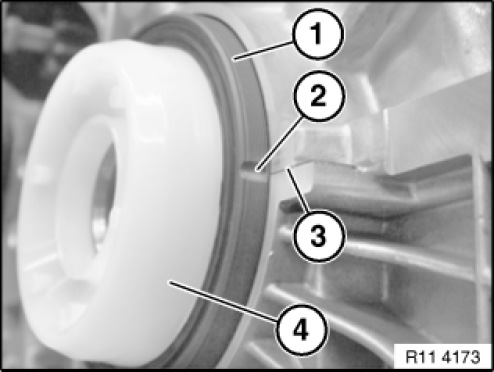 1
2
3
4
R11 4173