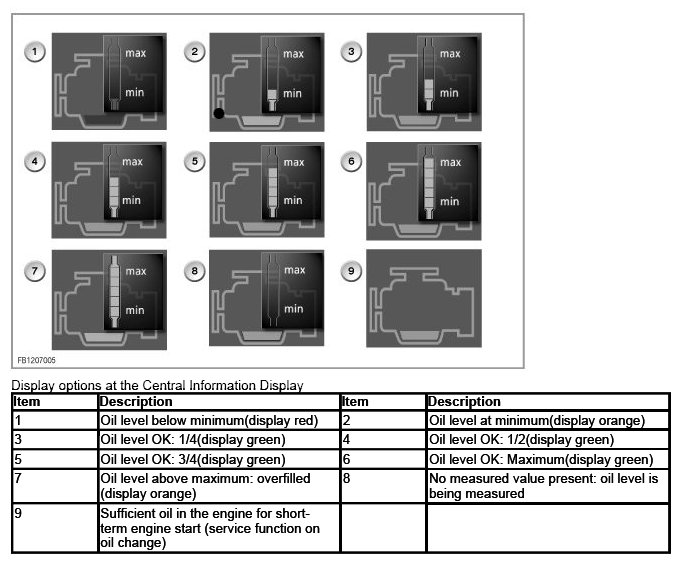 1
max
min
2
max
min
3
max
min
4
max
min
5
max
min
6
max
min
7
max
min
8
max
min
9
FB1207005

Display options at the Central Information Display

| Item | Description | Item | Description |
|---|---|---|---|
| 1 | Oil level below minimum(display red) | 2 | Oil level at minimum(display orange) |
| 3 | Oil level OK: 1/4(display green) | 4 | Oil level OK: 1/2(display green) |
| 5 | Oil level OK: 3/4(display green) | 6 | Oil level OK: Maximum(display green) |
| 7 | Oil level above maximum: overfilled (display orange) | 8 | No measured value present: oil level is being measured |
| 9 | Sufficient oil in the engine for short-term engine start (service function on oil change) | | |