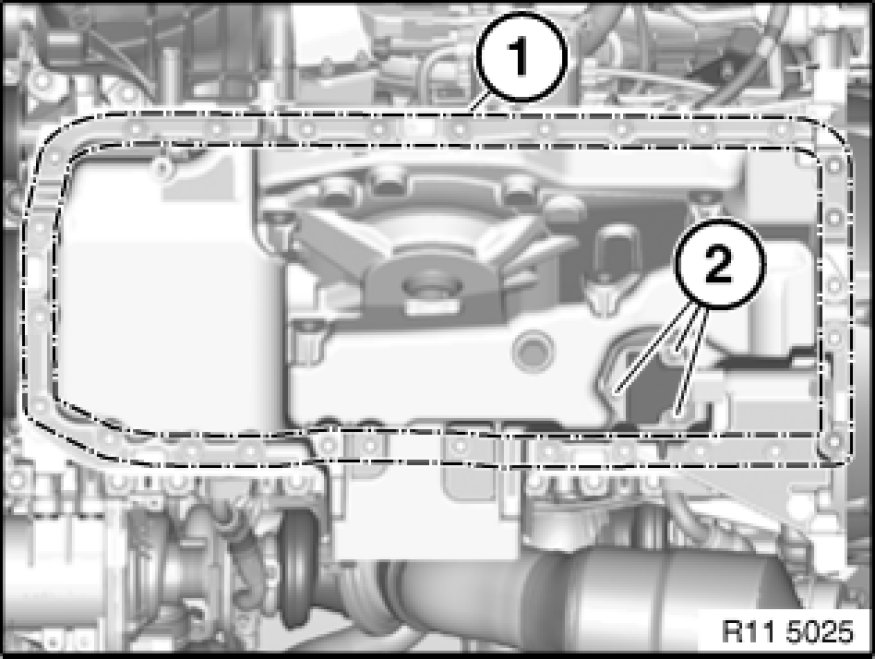 1
2
R11 5025