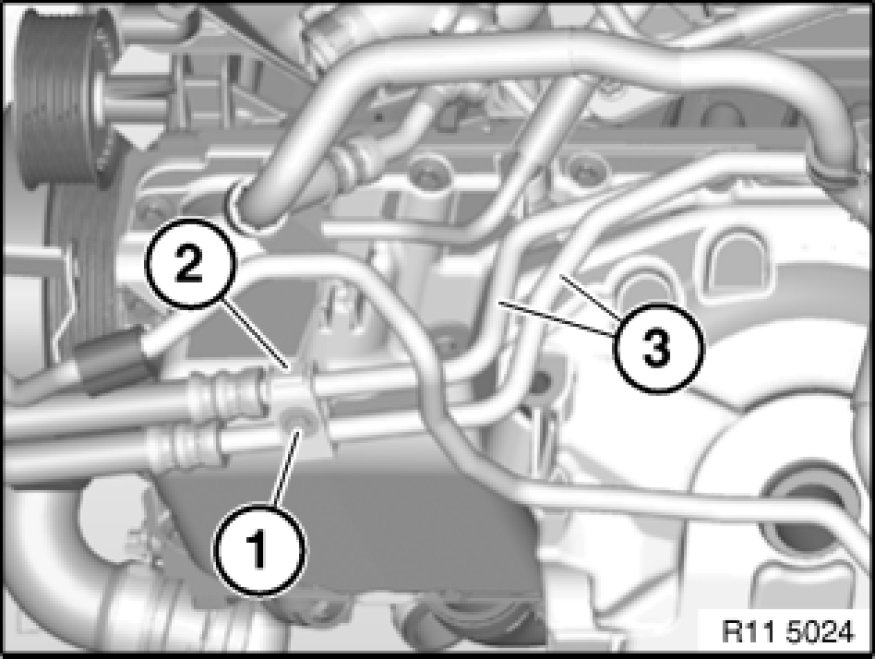 2
3
1
R11 5024