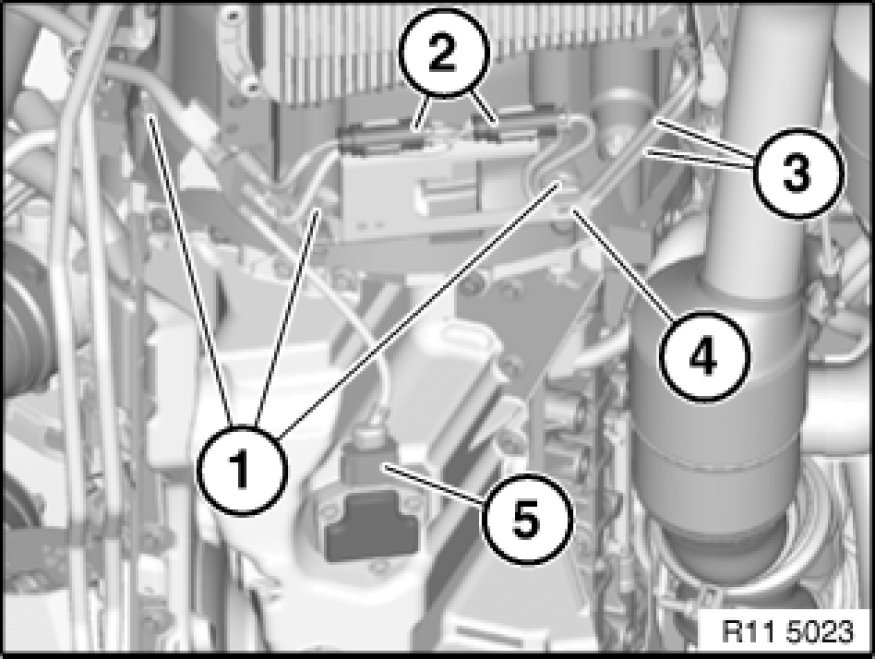 2
3
4
1
5
R11 5023