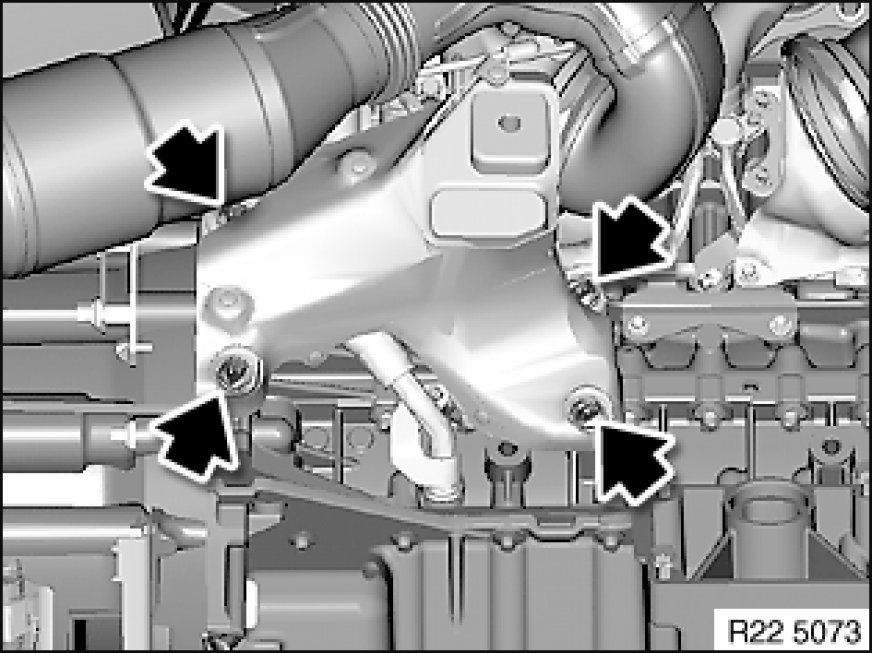 R22 5073