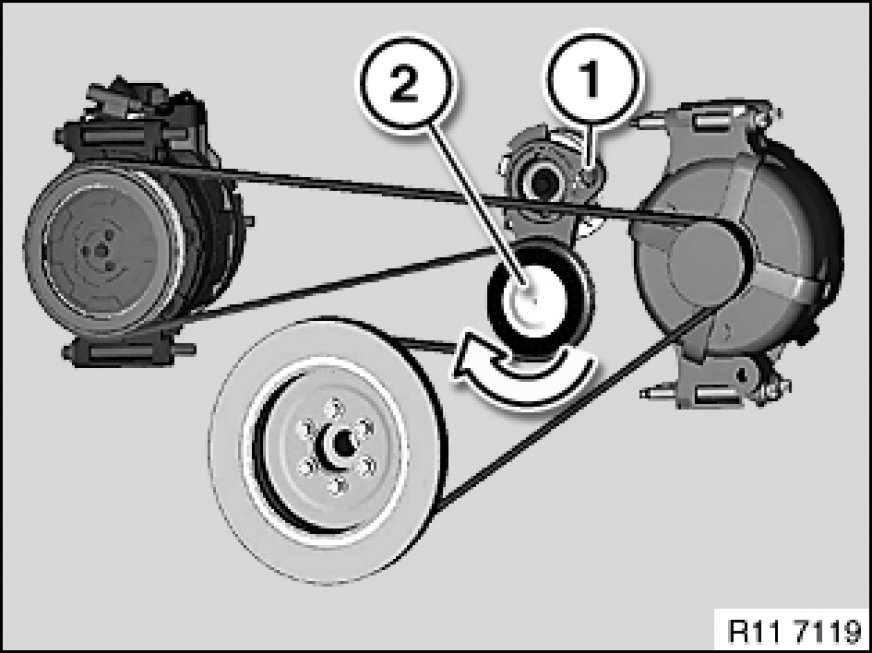 2
1
R11 7119