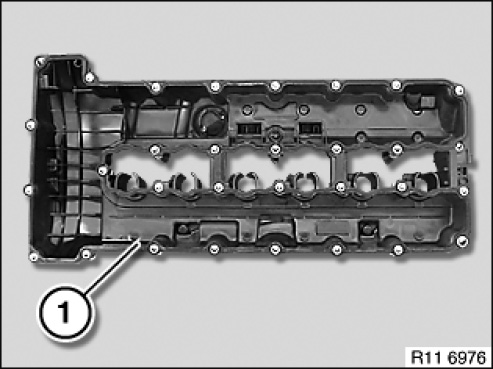 1

R11 6976