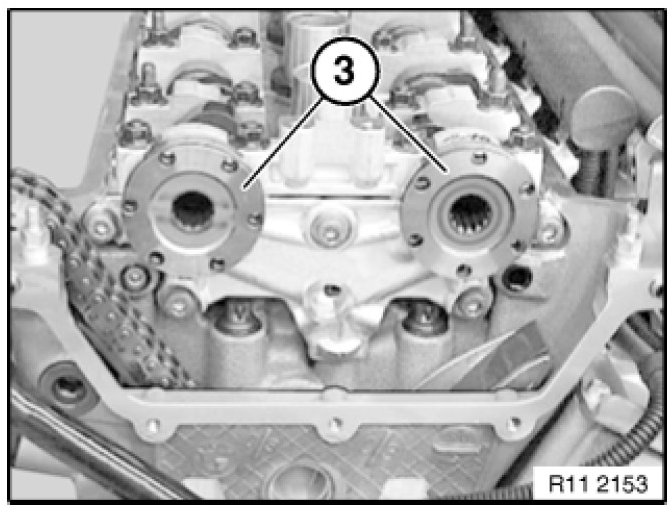 3

R11 2153