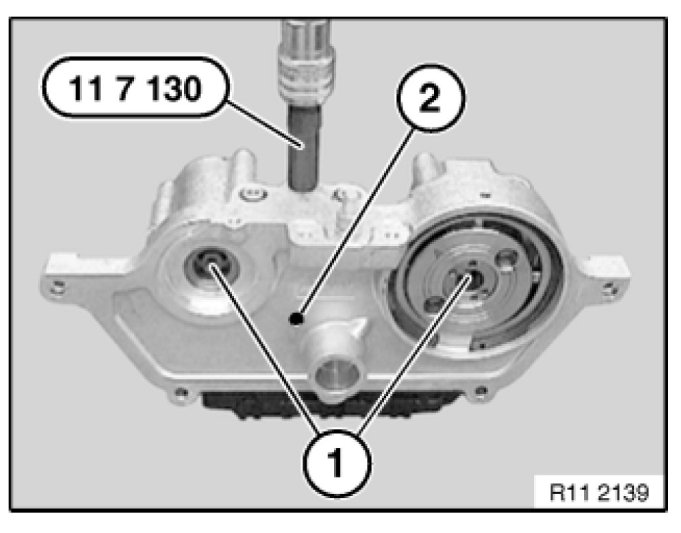 11 7 130

2

1

R11 2139