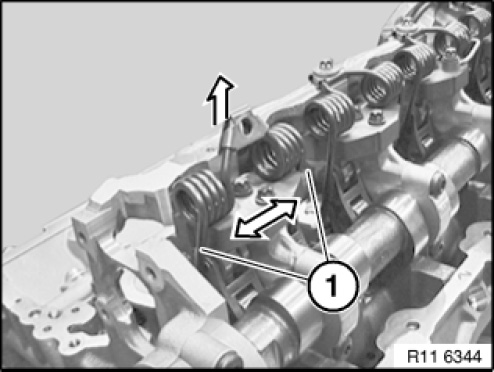 1

R11 6344