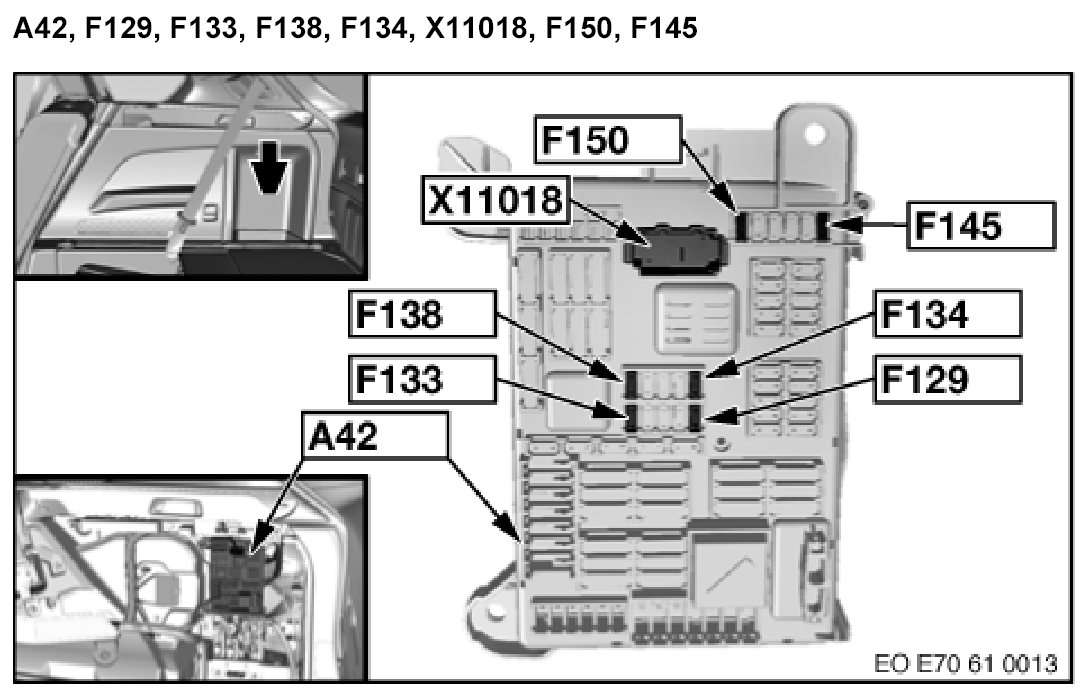 A42, F129, F133, F138, F134, X11018, F150, F145

F150
X11018
F145
F138
F134
F133
F129
A42

EO E70 61 0013