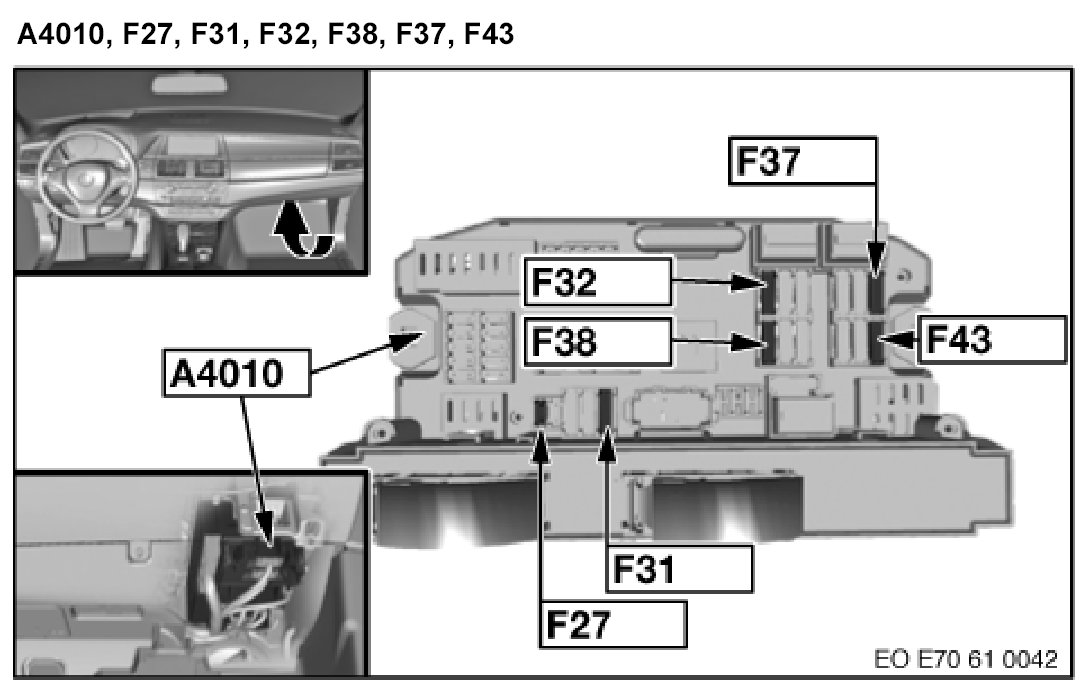 A4010, F27, F31, F32, F38, F37, F43

F37

F32

F38

F43

A4010

F31

F27

EO E70 61 0042