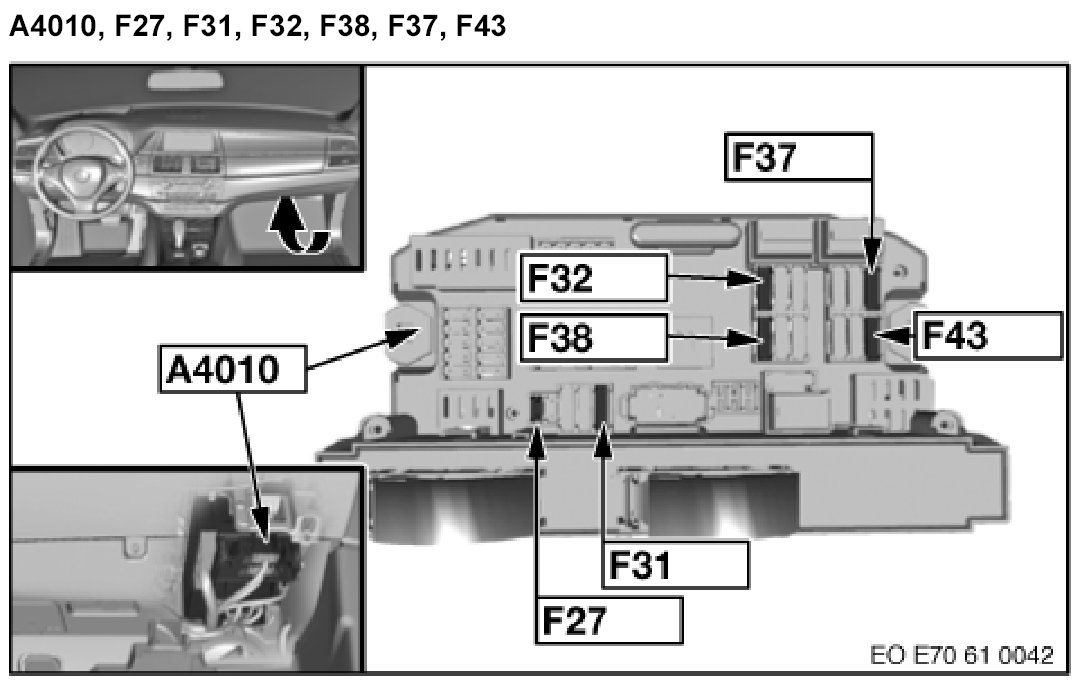 A4010, F27, F31, F32, F38, F37, F43

F37

F32

F38

F43

A4010

F31

F27

EO E70 61 0042