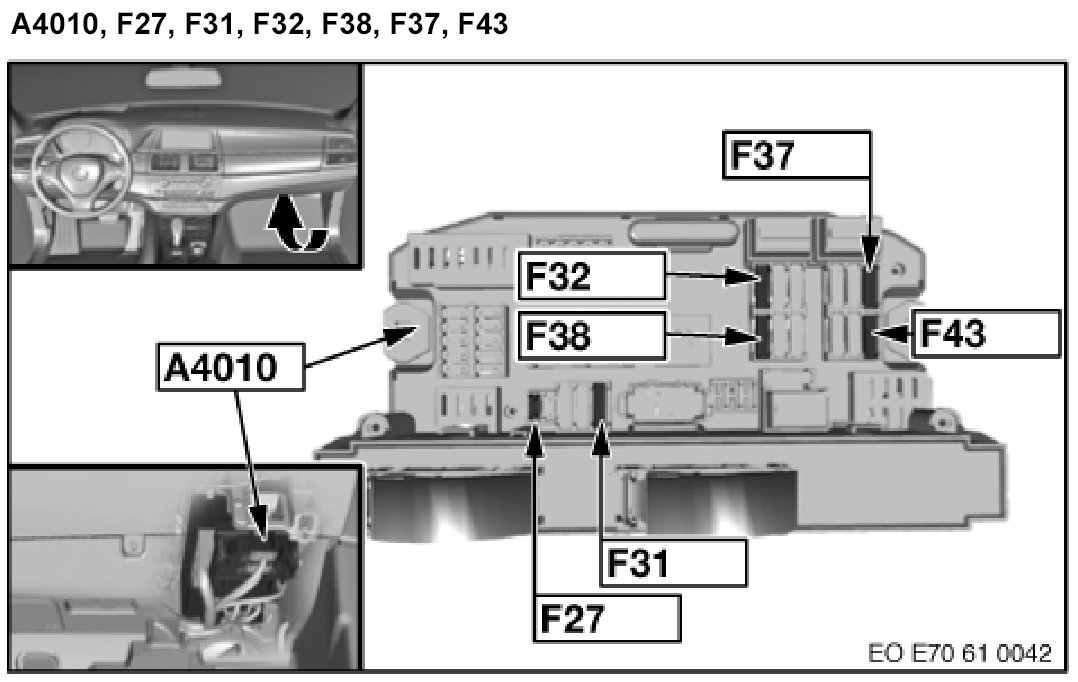 A4010, F27, F31, F32, F38, F37, F43

F37

F32

F38

F43

A4010

F31

F27

EO E70 61 0042