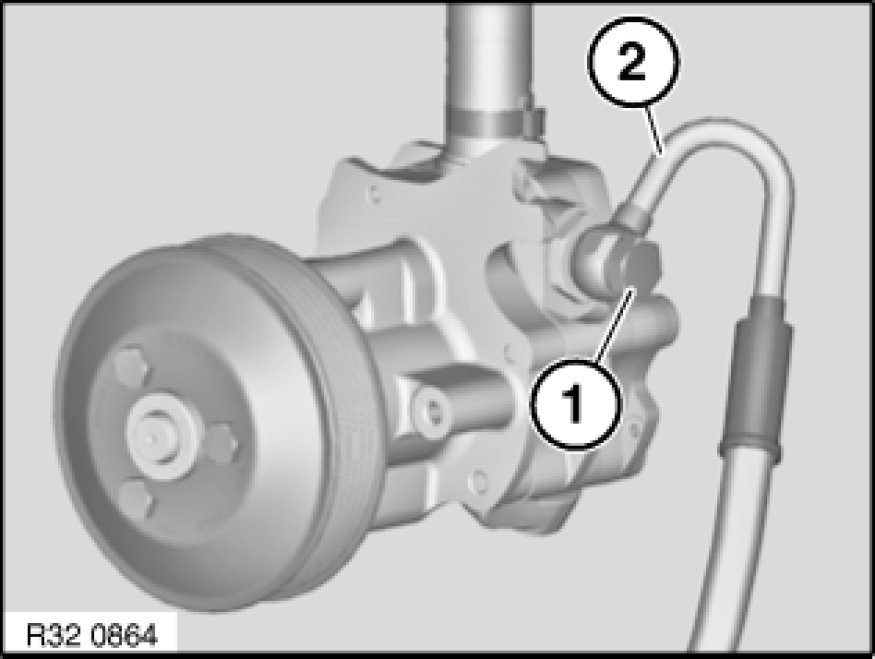 2

1

R32 0864