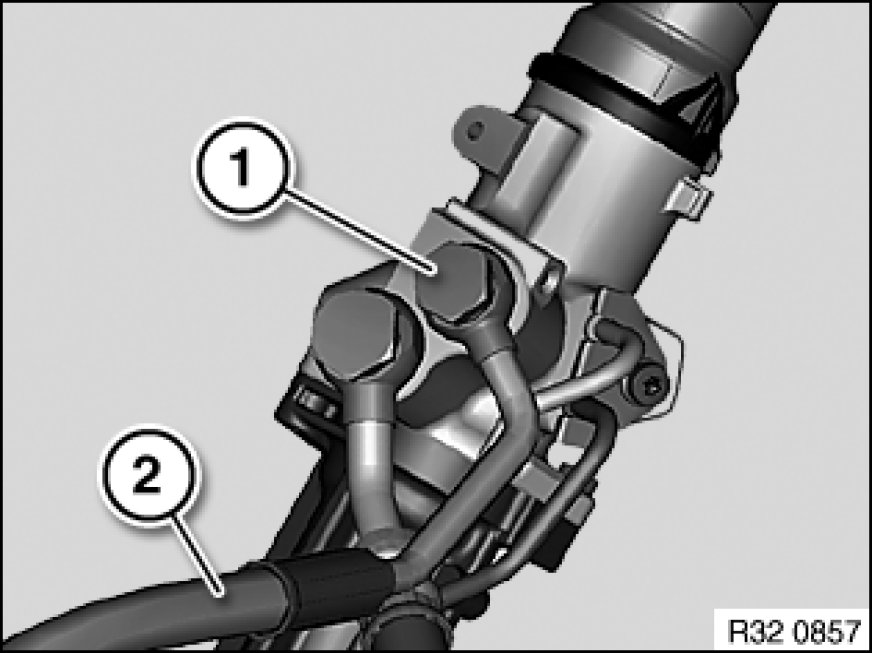 1
2
R32 0857