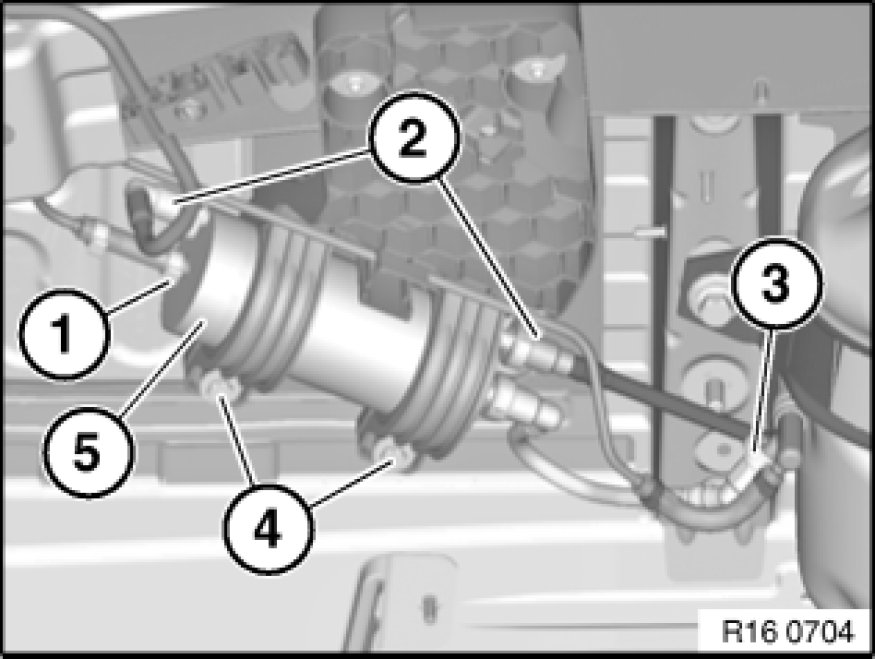 2
3
1
5
4
R16 0704