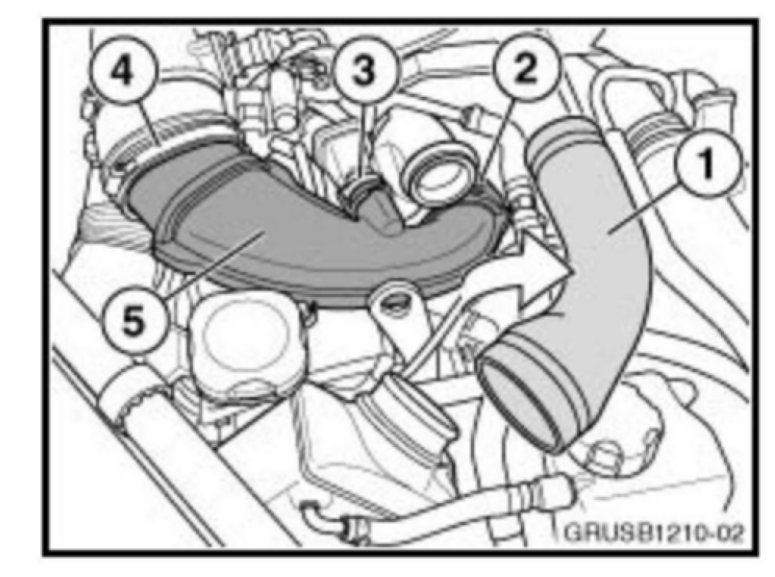 4
3
2
1
5
GRUSB1210-02