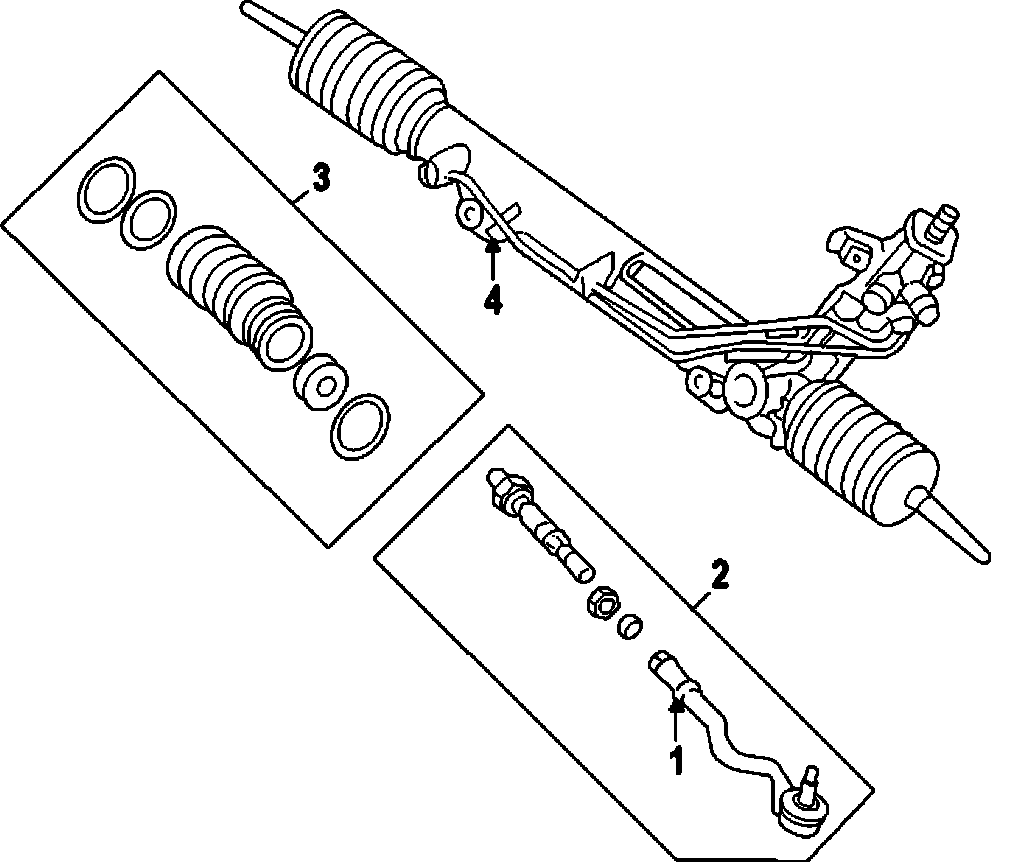 3
4
2
1