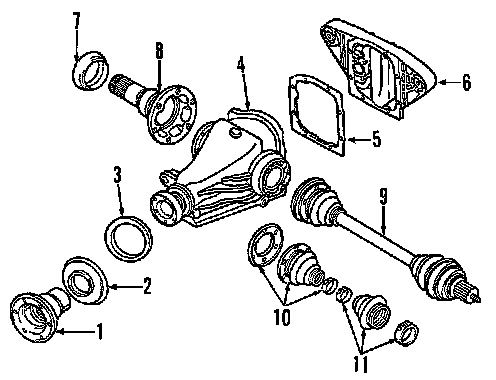 7
8
4
6
5
3
9
2
1
10
11