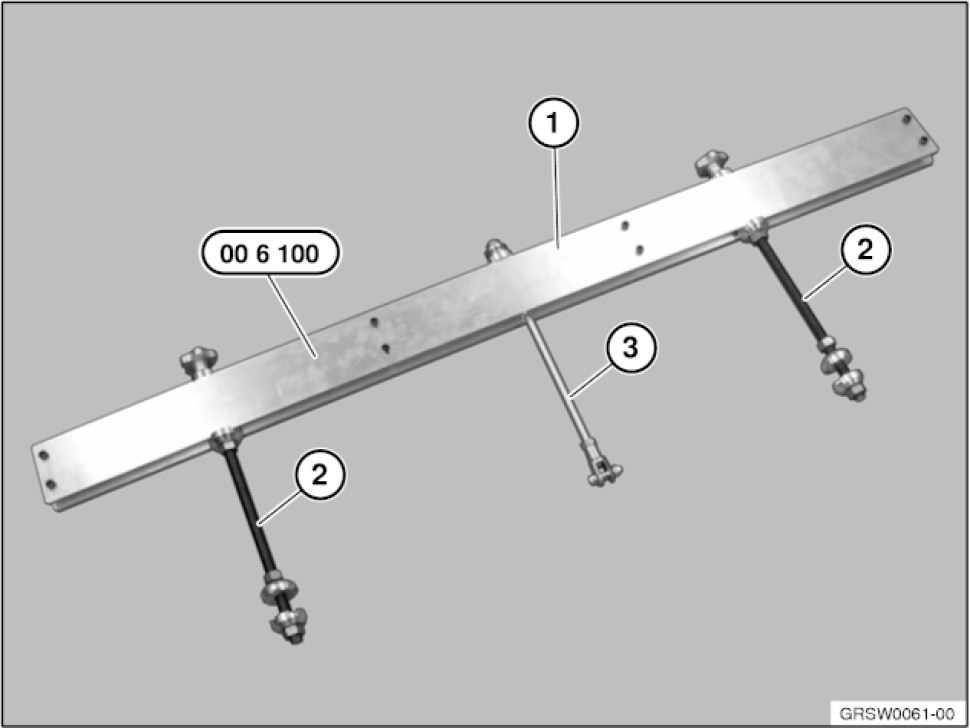 1

00 6 100

2

3

2

GRSW0061-00