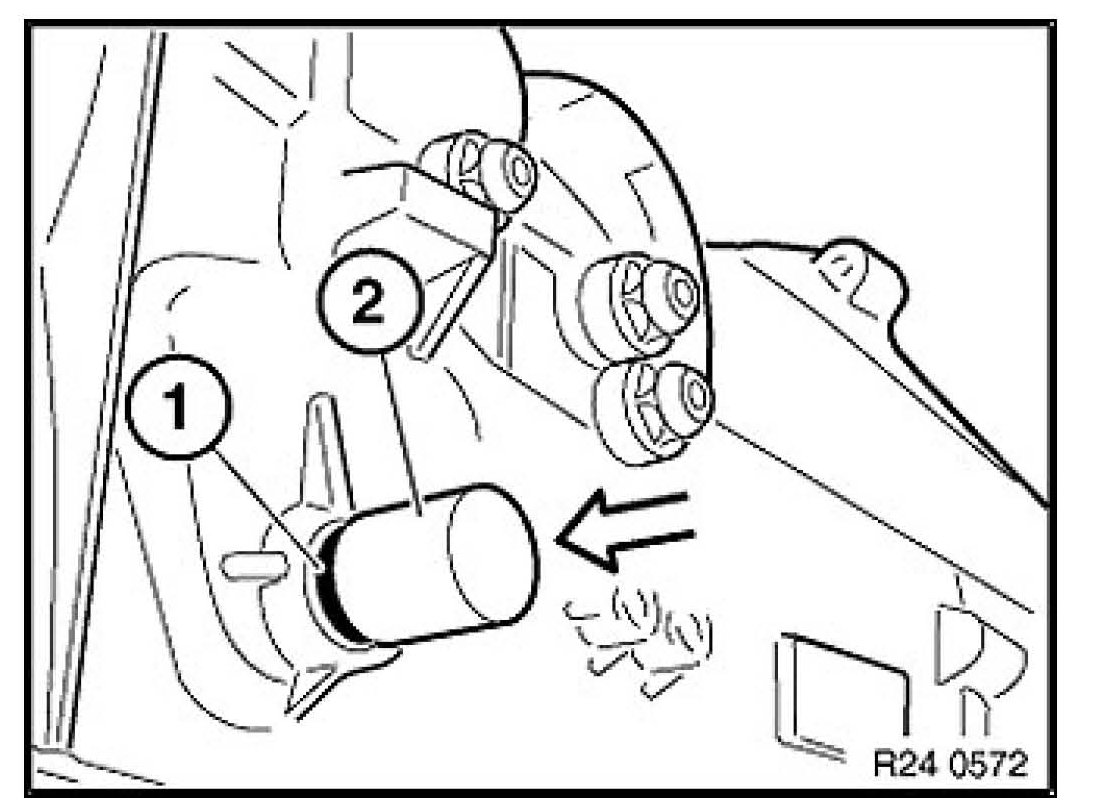 2
1
R24 0572