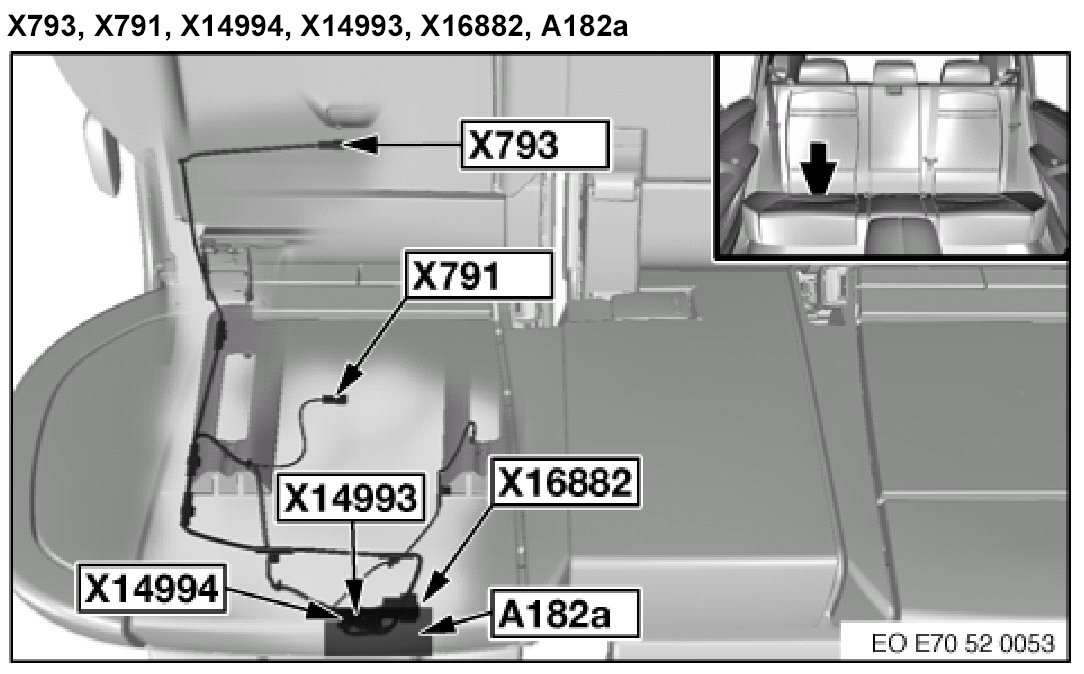 X793, X791, X14994, X14993, X16882, A182a

X793

X791

X14993

X16882

X14994

A182a

EO E70 52 0053