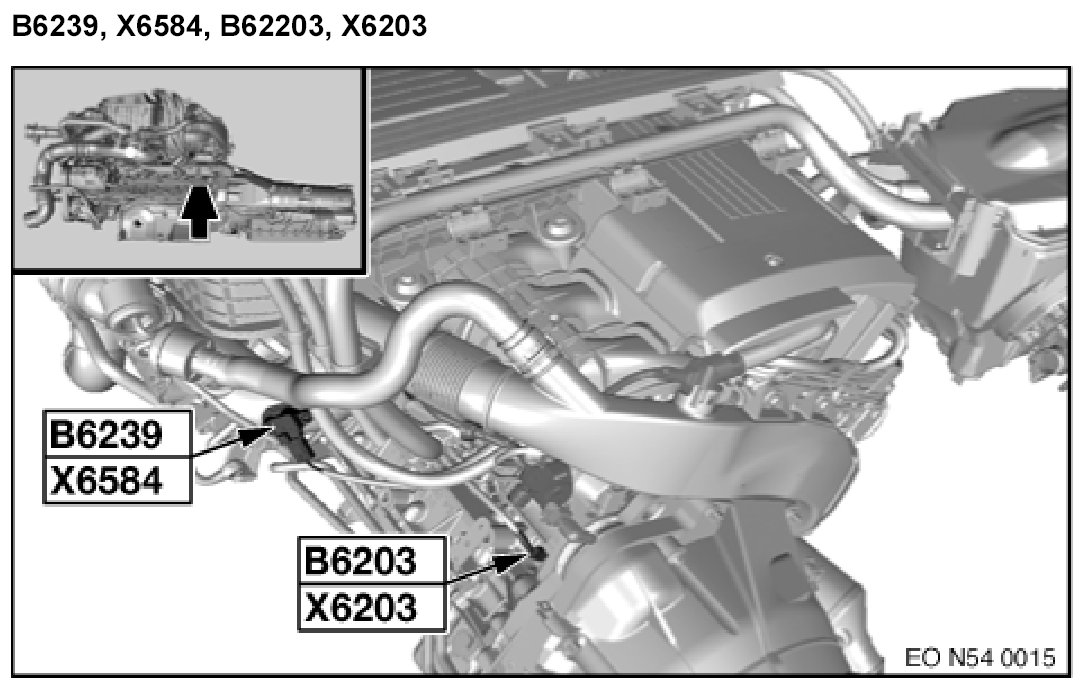 B6239, X6584, B62203, X6203

B6239
X6584

B6203
X6203

EO N54 0015