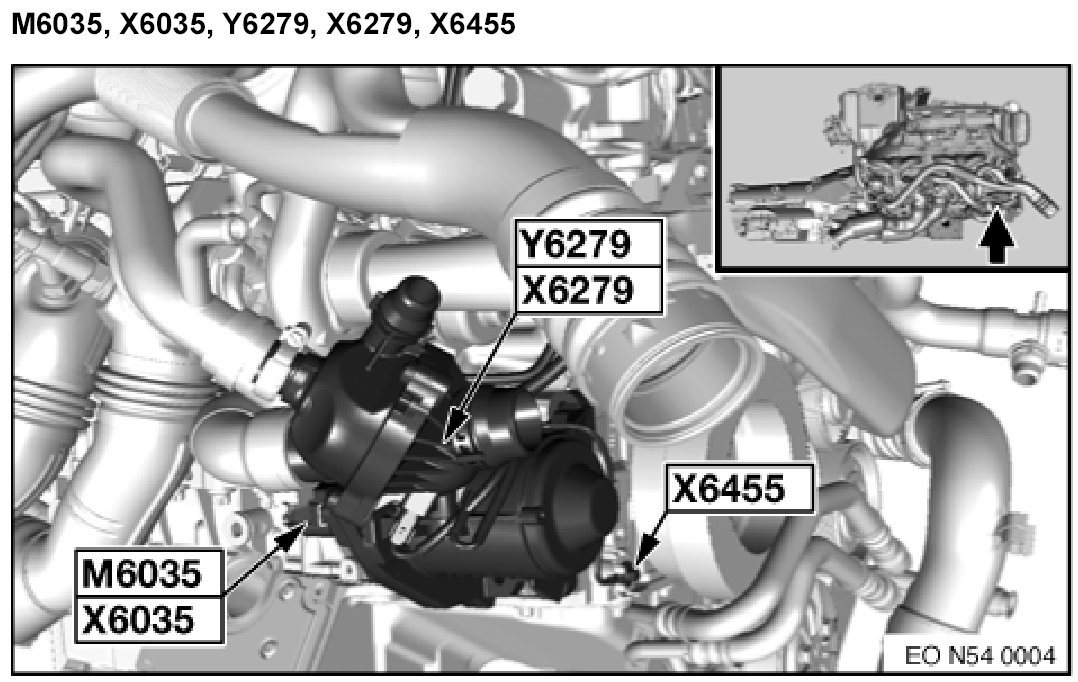 M6035, X6035, Y6279, X6279, X6455

Y6279
X6279

X6455

M6035
X6035

EO N54 0004