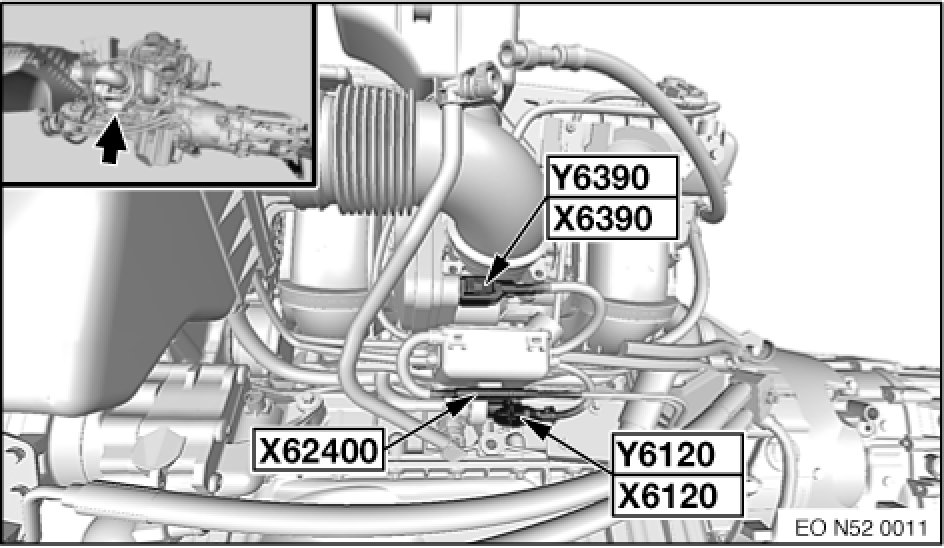 Y6390
X6390
X62400
Y6120
X6120
EO N52 0011