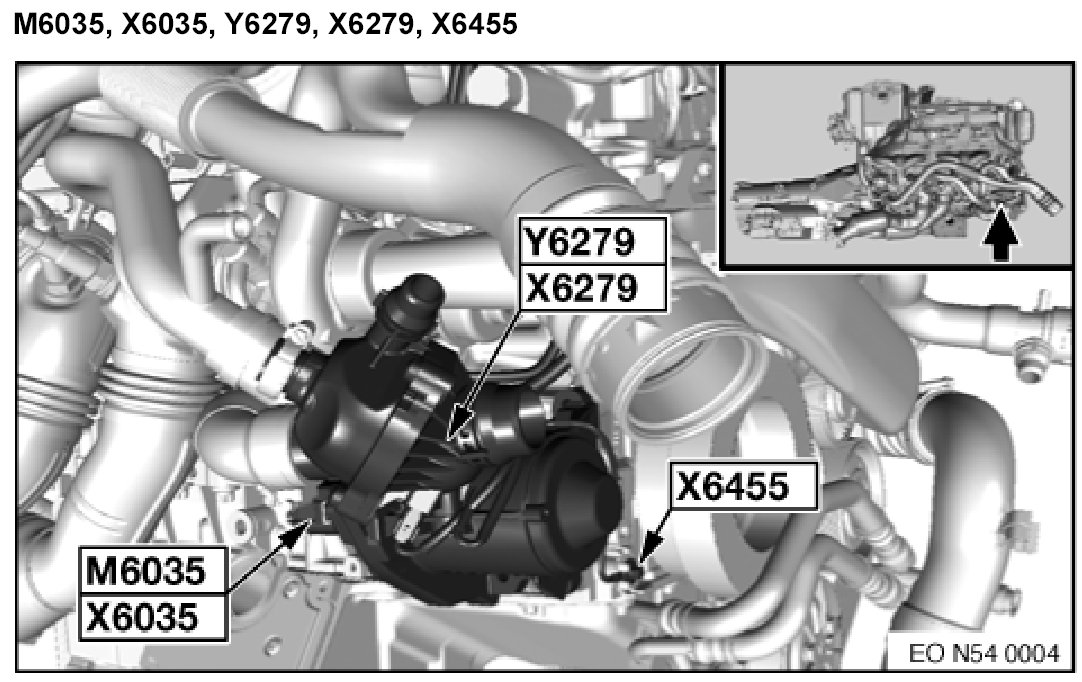 M6035, X6035, Y6279, X6279, X6455

Y6279
X6279

X6455

M6035
X6035

EO N54 0004