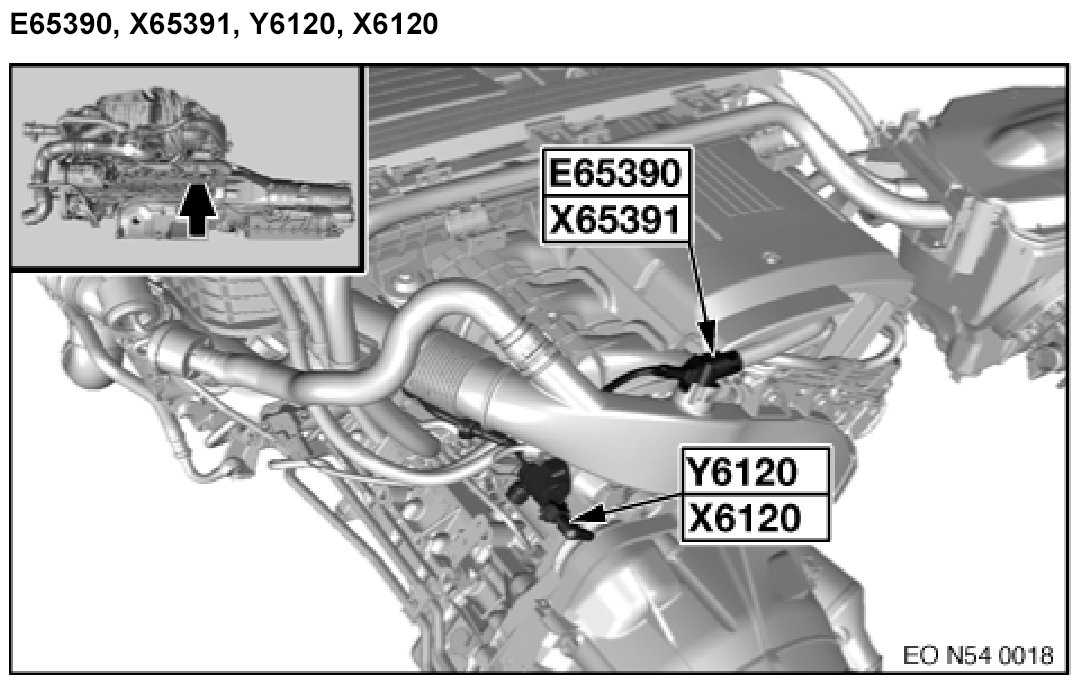 E65390, X65391, Y6120, X6120

E65390
X65391

Y6120
X6120

EO N54 0018