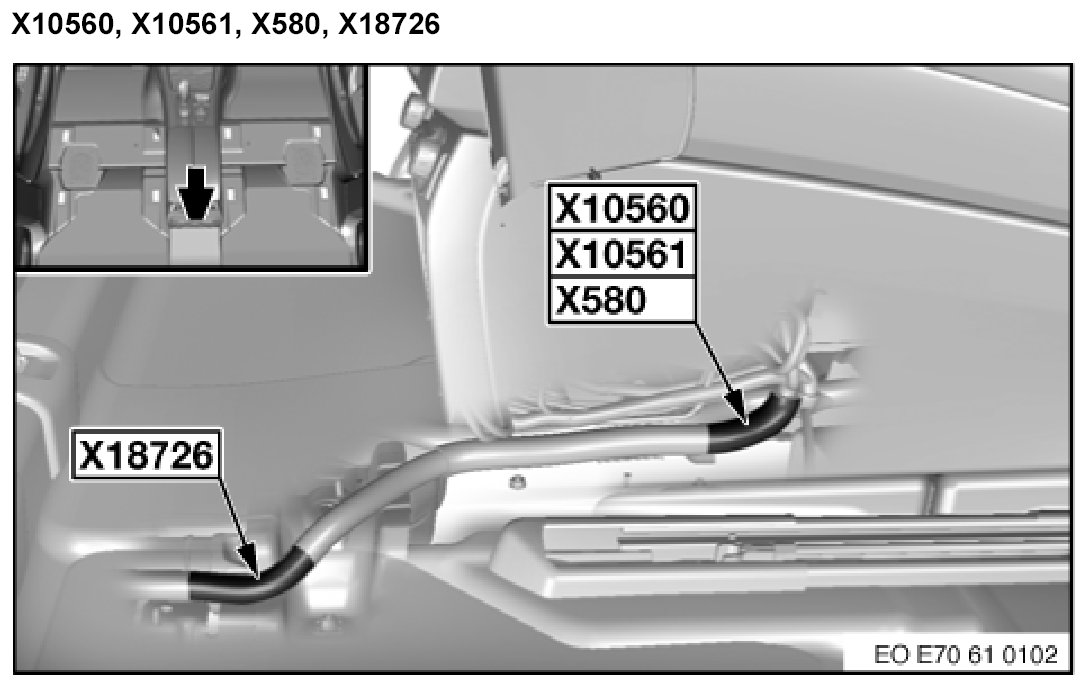 X10560, X10561, X580, X18726

X10560
X10561
X580

X18726

EO E70 61 0102