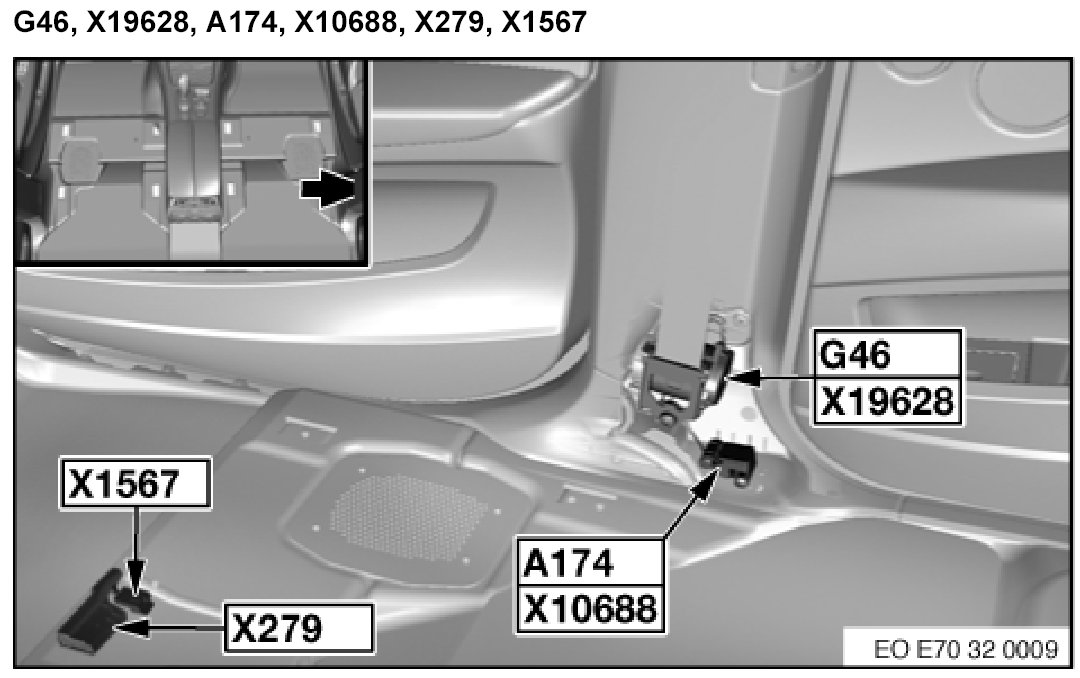 G46, X19628, A174, X10688, X279, X1567

G46
X19628

X1567

A174
X10688

X279

EO E70 32 0009