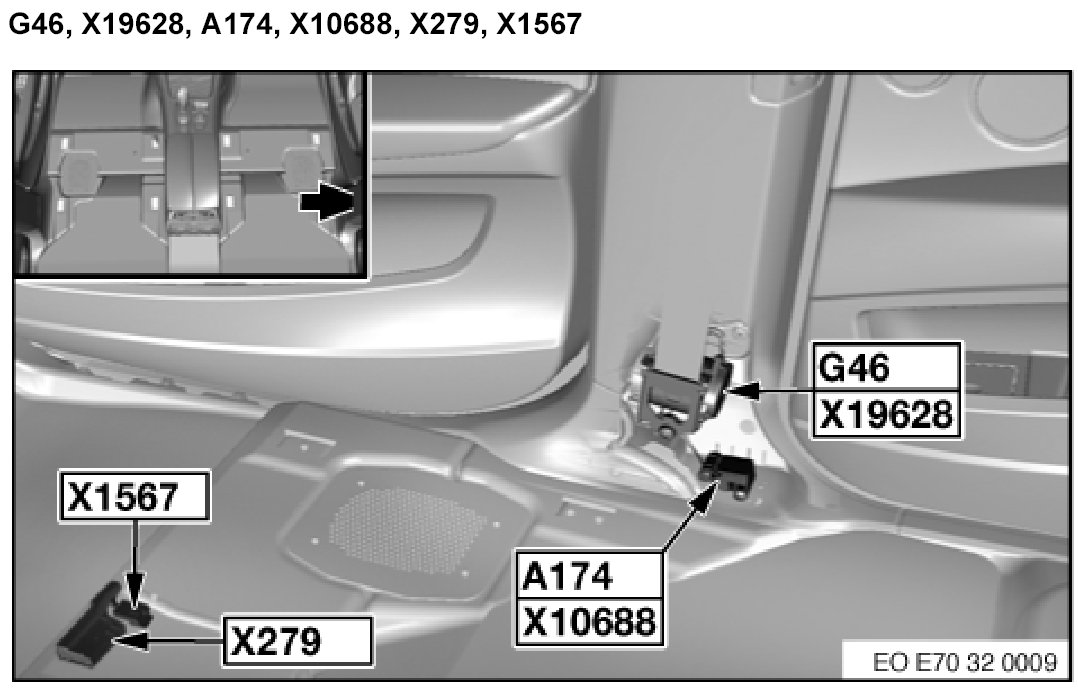 G46, X19628, A174, X10688, X279, X1567

G46
X19628

X1567

A174
X10688

X279

EO E70 32 0009