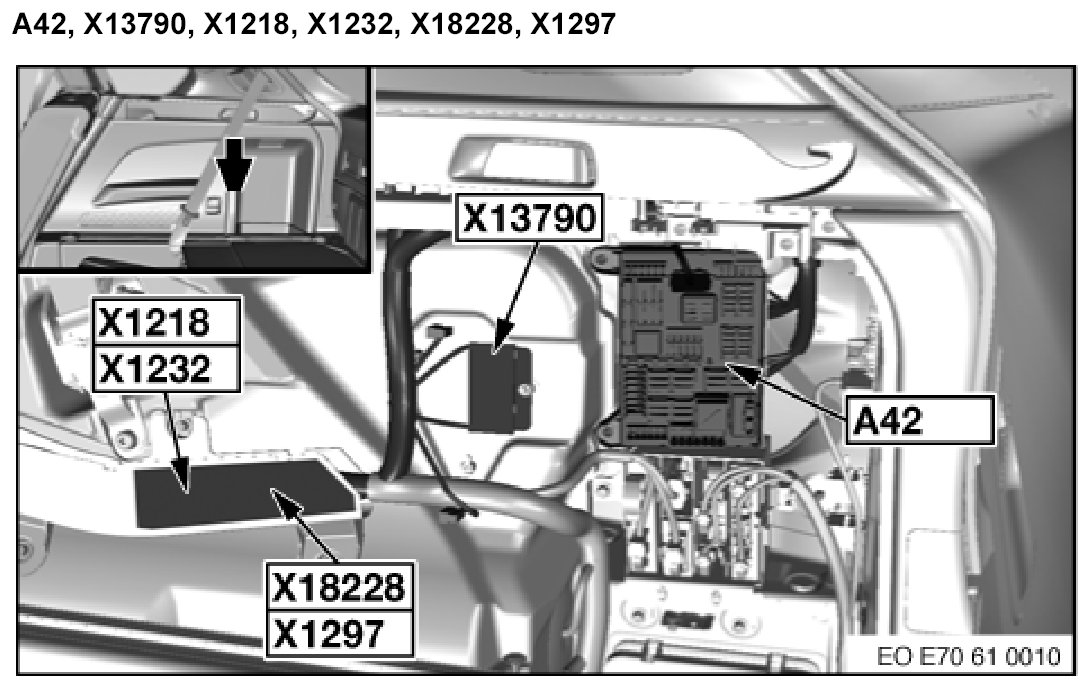 A42, X13790, X1218, X1232, X18228, X1297

X13790

X1218
X1232

A42

X18228
X1297

EO E70 61 0010