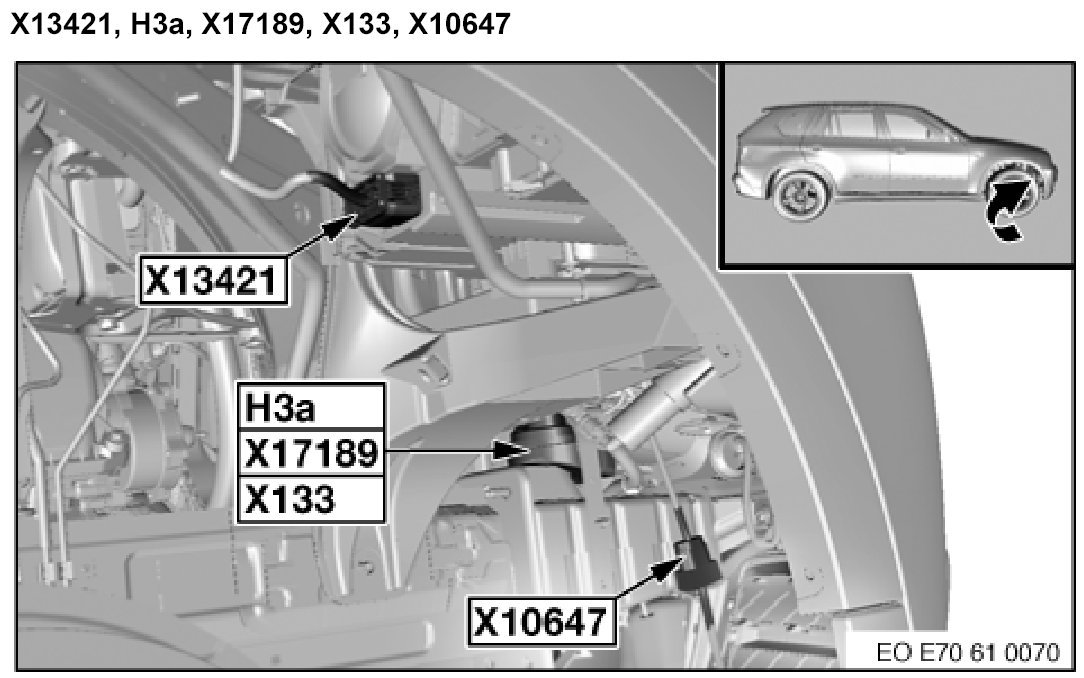 X13421, H3a, X17189, X133, X10647

X13421

H3a
X17189
X133

X10647

EO E70 61 0070