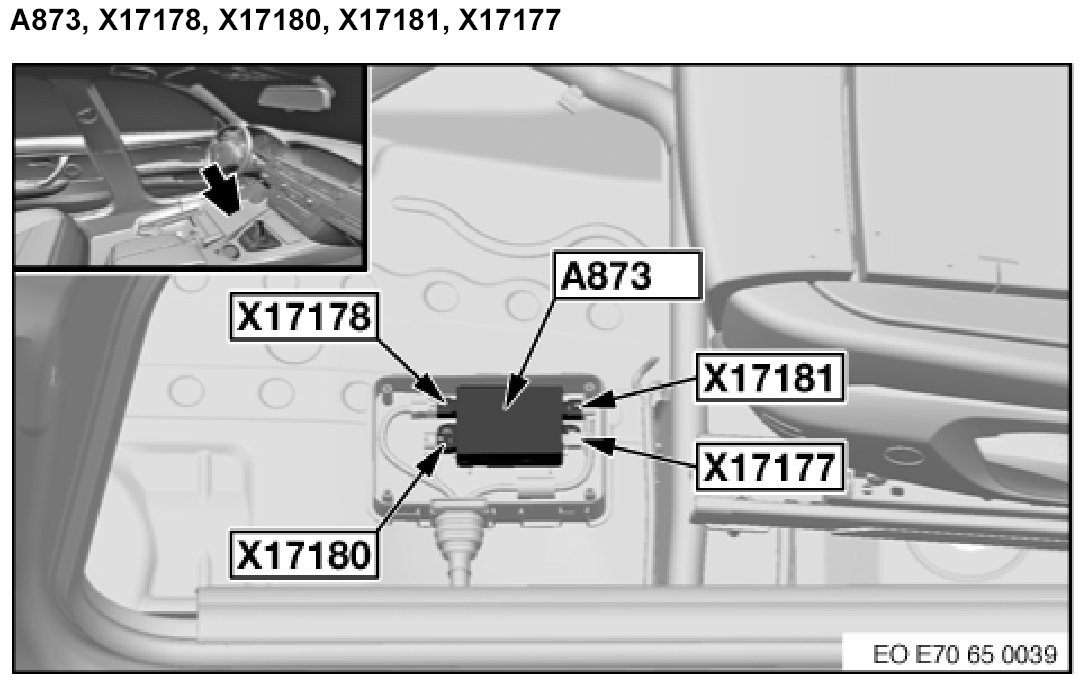 A873, X17178, X17180, X17181, X17177

A873

X17178

X17181

X17177

X17180

EO E70 65 0039