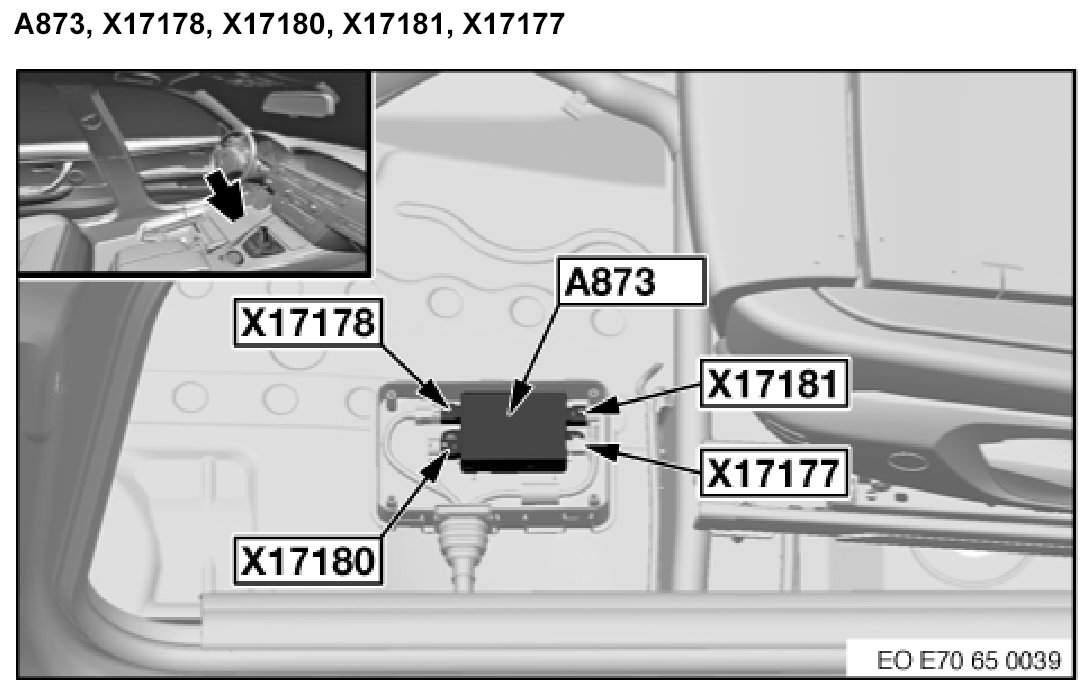 A873, X17178, X17180, X17181, X17177

A873

X17178

X17181

X17177

X17180

EO E70 65 0039