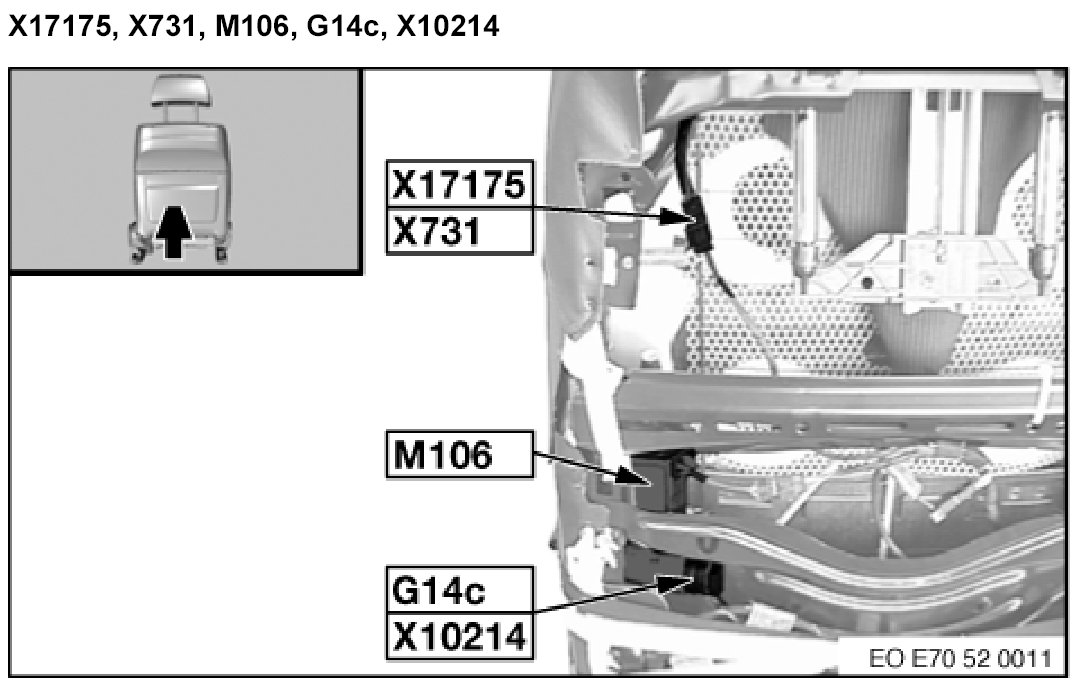 X17175, X731, M106, G14c, X10214

X17175
X731

M106

G14c
X10214

EO E70 52 0011