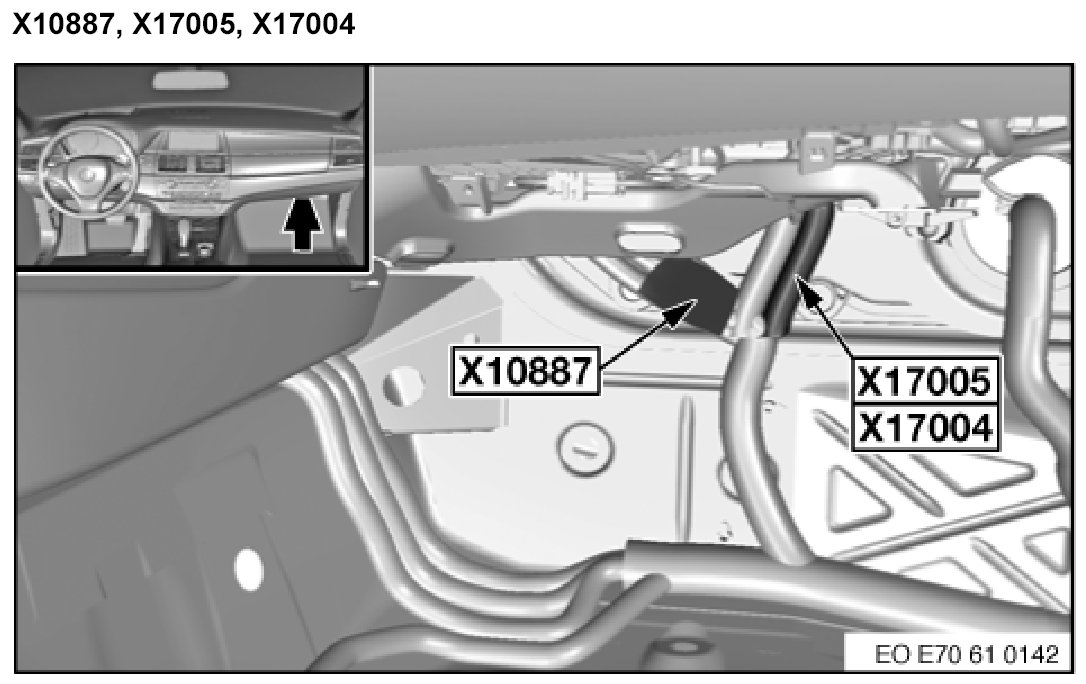 X10887, X17005, X17004

X10887

X17005
X17004

EO E70 61 0142