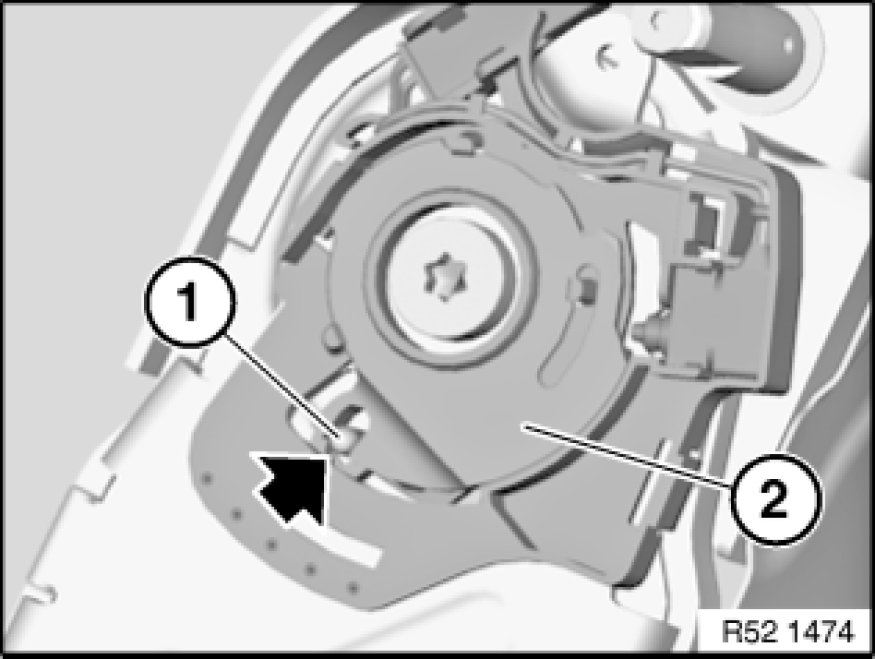 1
2
R52 1474