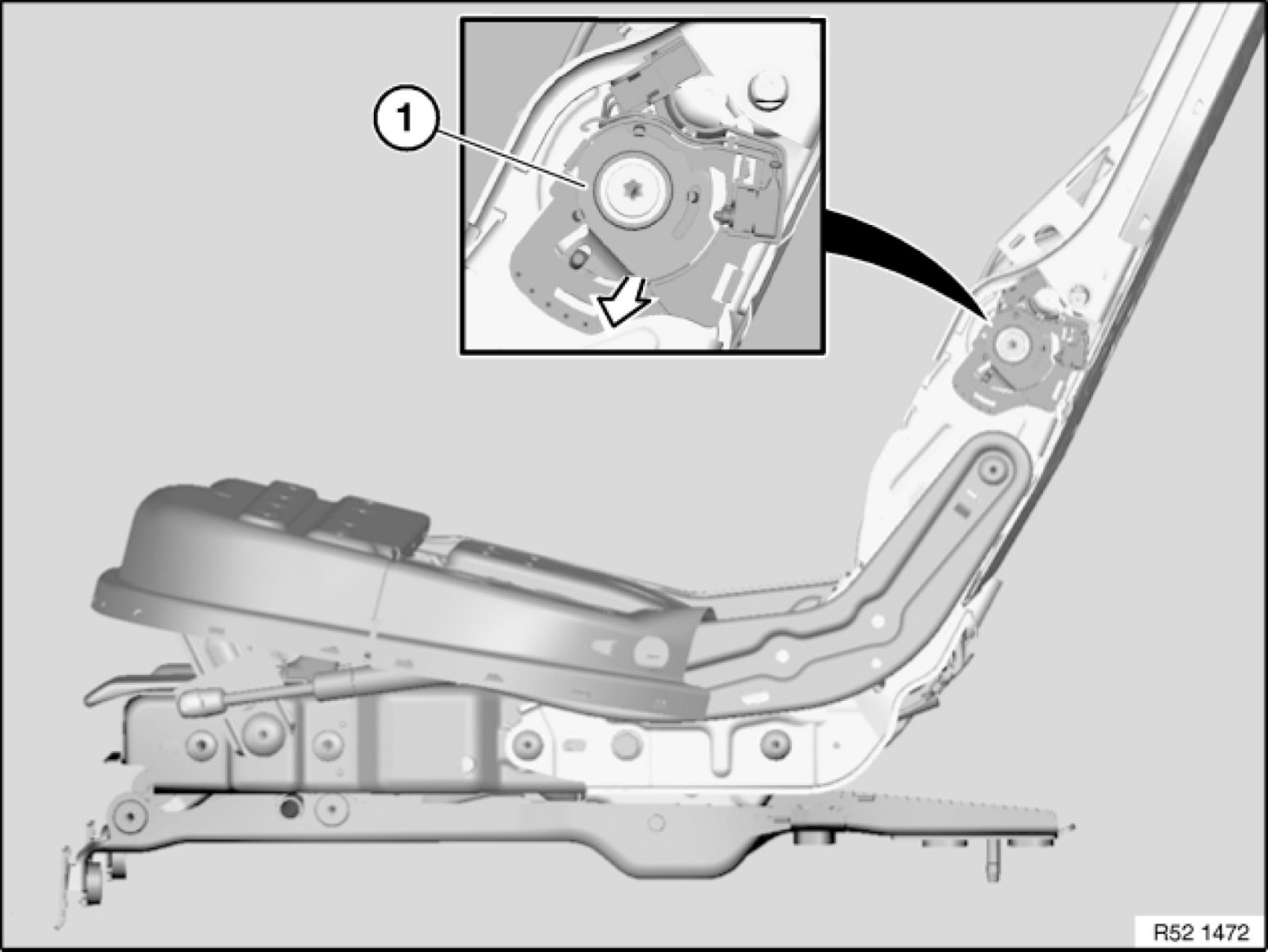 1

R52 1472