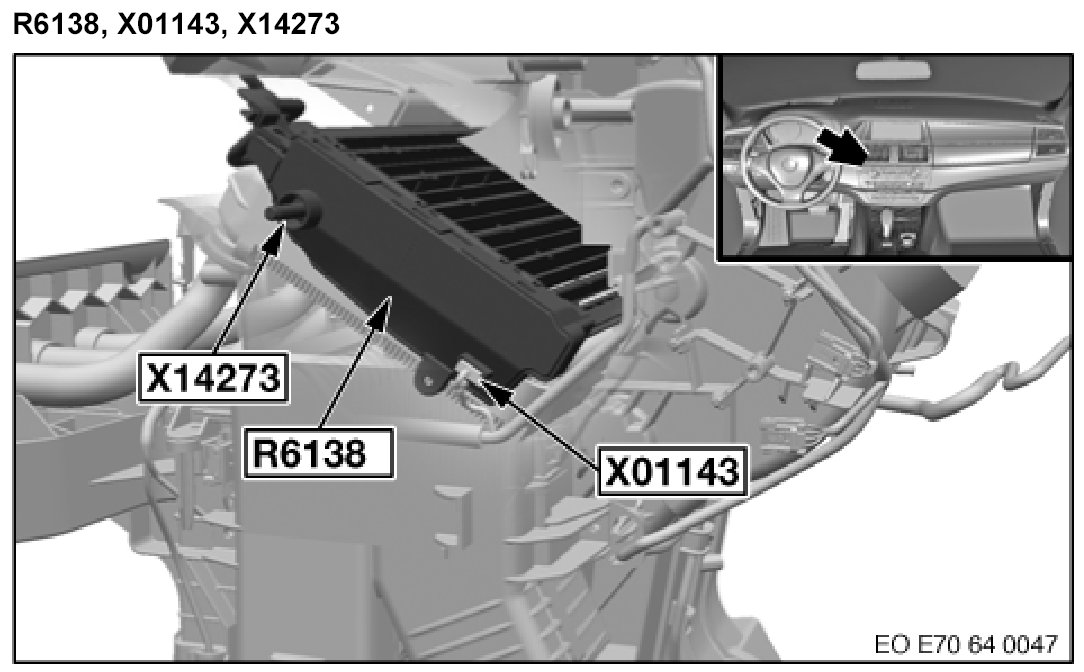 R6138, X01143, X14273

X14273

R6138

X01143

EO E70 64 0047