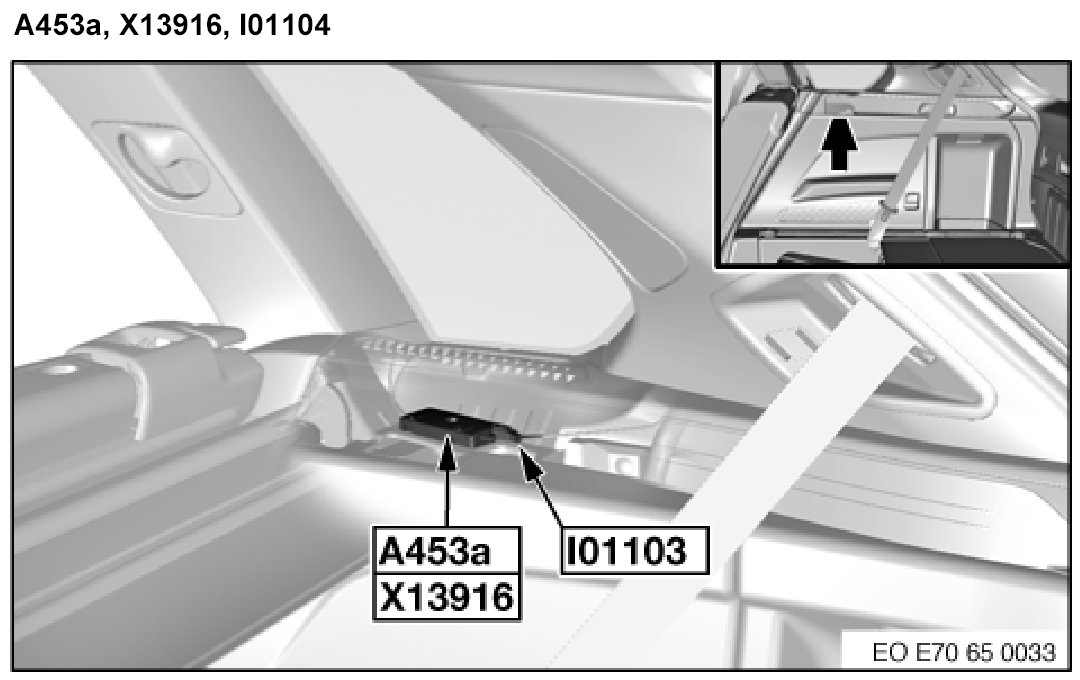 A453a, X13916, I01104

A453a
X13916

I01103

EO E70 65 0033