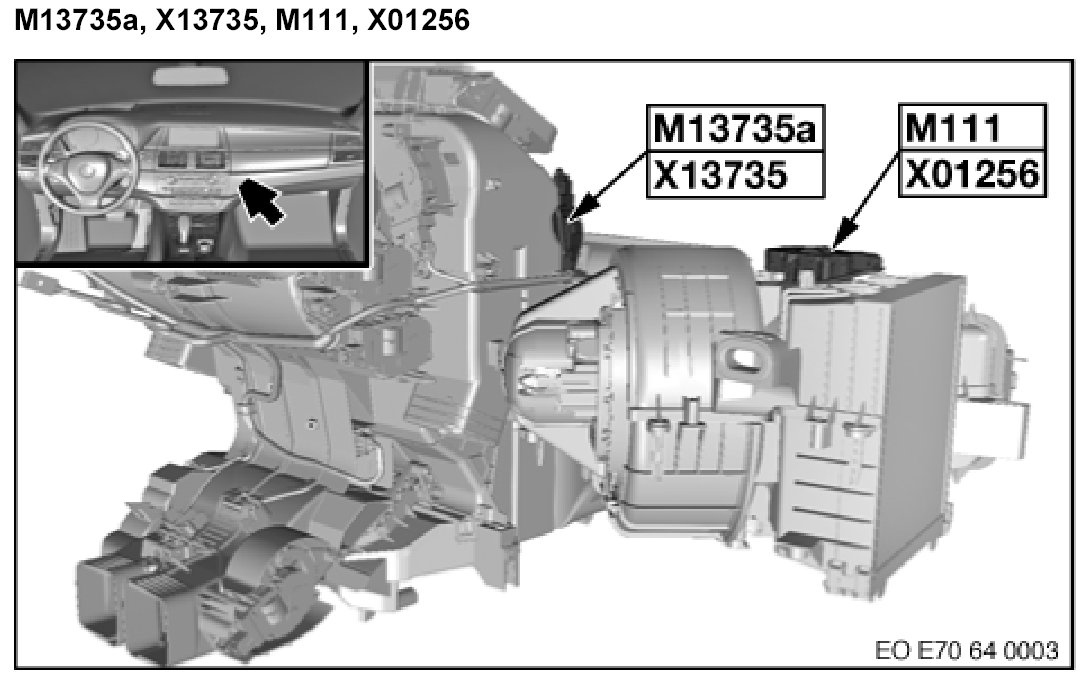 M13735a, X13735, M111, X01256

M13735a
X13735

M111
X01256

EO E70 64 0003