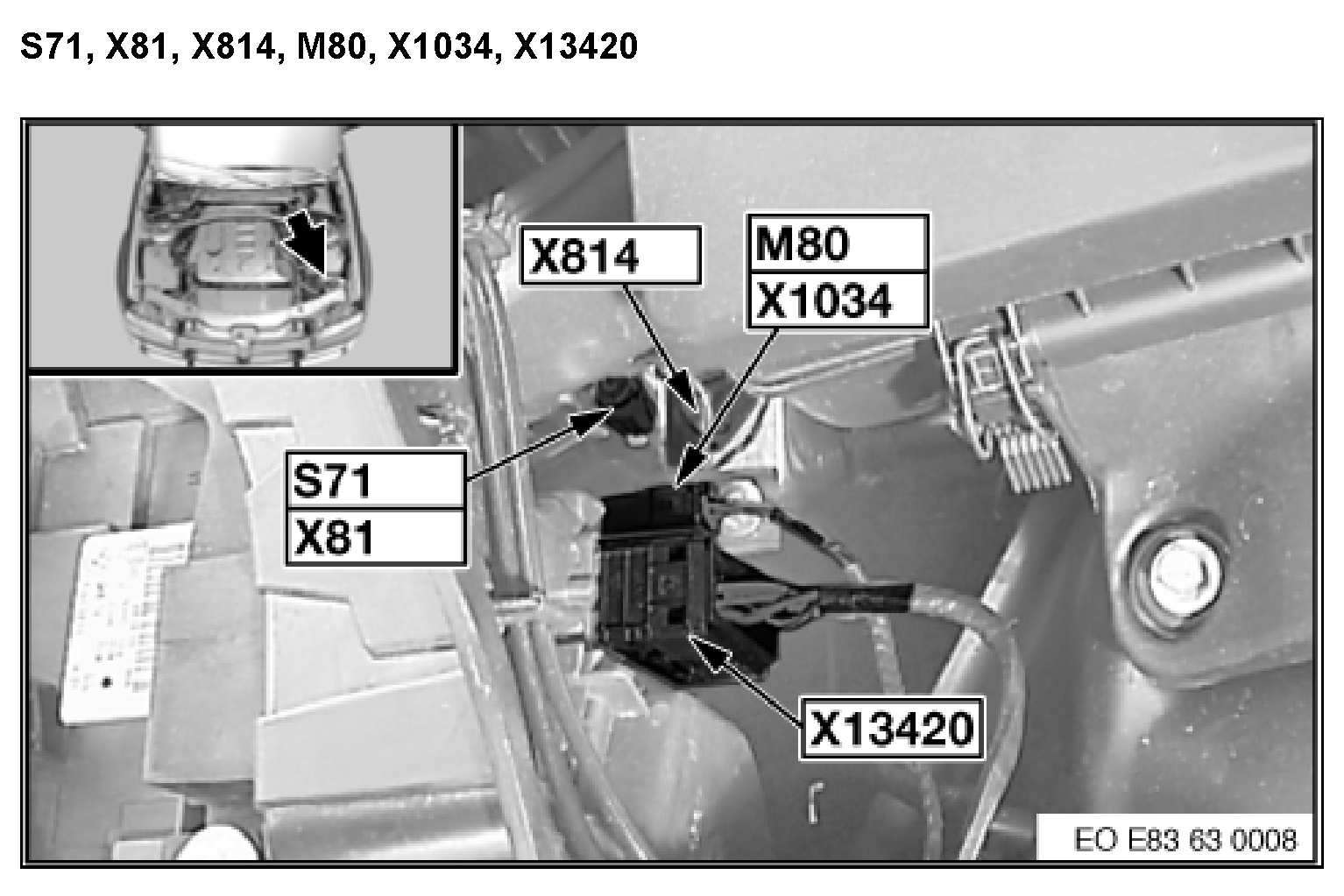 S71, X81, X814, M80, X1034, X13420

X814

M80
X1034

S71
X81

X13420

EO E83 63 0008